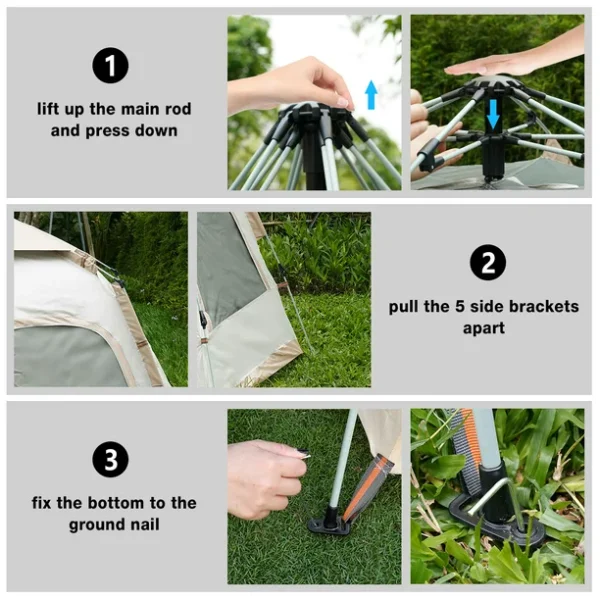 1

lift up the main rod and press down

2

pull the 5 side brackets apart

3

fix the bottom to the ground nail